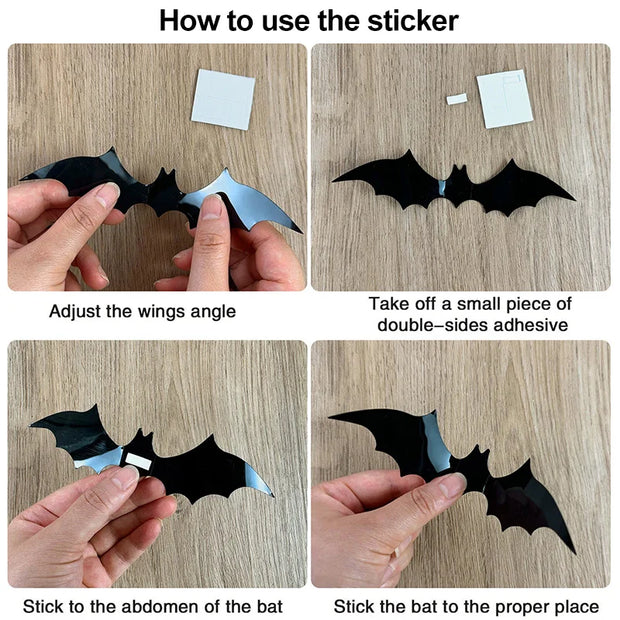 How to use the sticker

Adjust the wings angle

Take off a small piece of double–sides adhesive

Stick to the abdomen of the bat

Stick the bat to the proper place